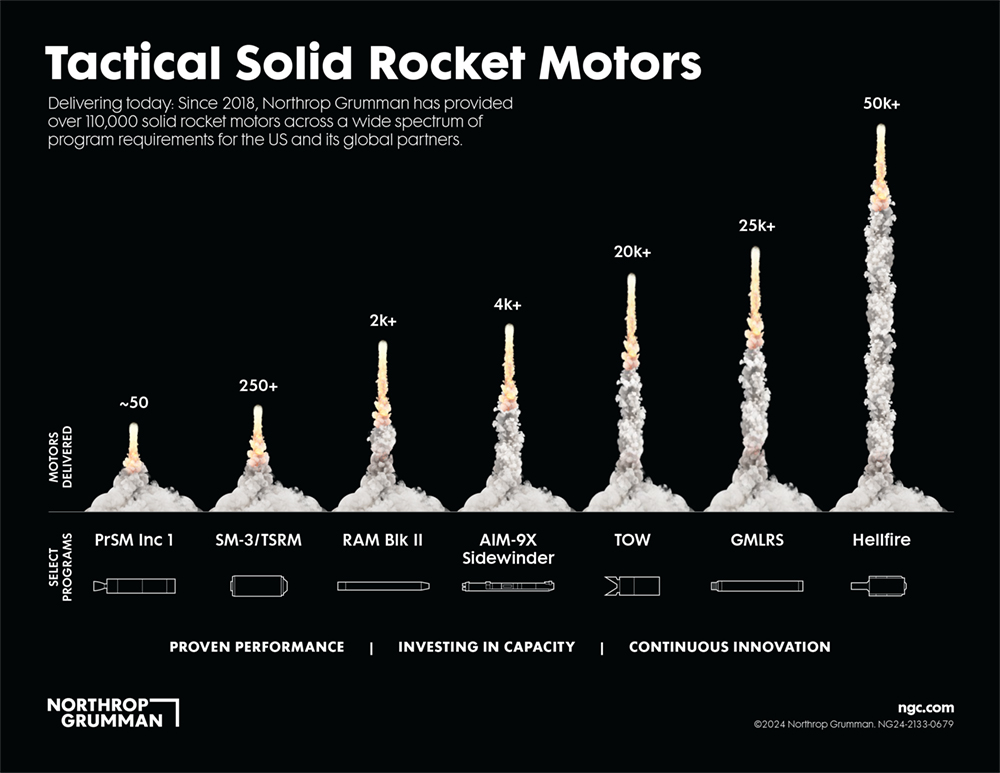 Tactical Solid Rocket Motors

Delivering today: Since 2018, Northrop Grumman has provided over 110,000 solid rocket motors across a wide spectrum of program requirements for the US and its global partners.

MOTORS DELIVERED

~50

250+

2k+

4k+

20k+

25k+

50k+

SELECT PROGRAMS

PrSM Inc 1

SM-3/TSRM

RAM Blk II

AIM-9X Sidewinder

TOW

GMLRS

Hellfire

PROVEN PERFORMANCE | INVESTING IN CAPACITY | CONTINUOUS INNOVATION

NORTHROP GRUMMAN

ngc.com
©2024 Northrop Grumman. NG24-2133-0679