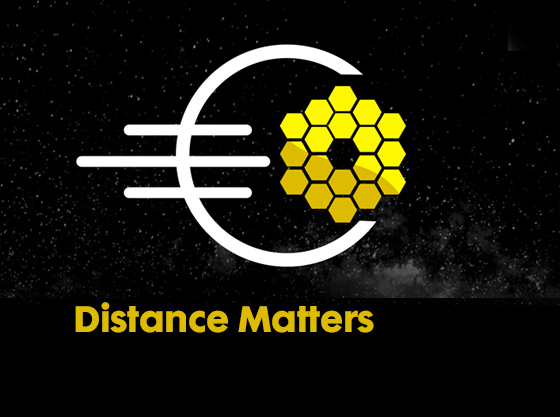 Distance Matters